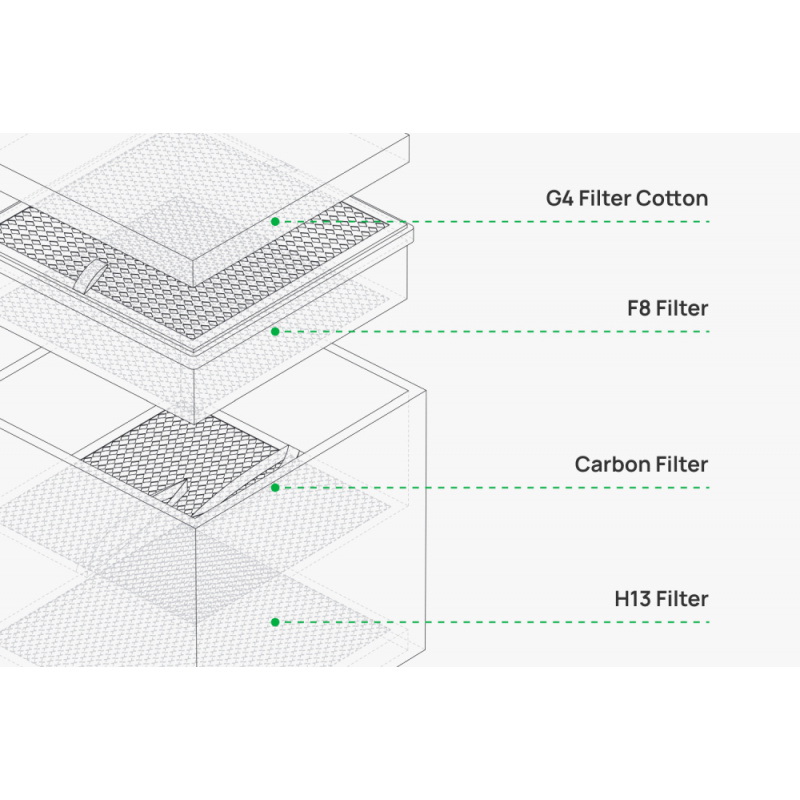 G4 Filter Cotton

F8 Filter

Carbon Filter

H13 Filter